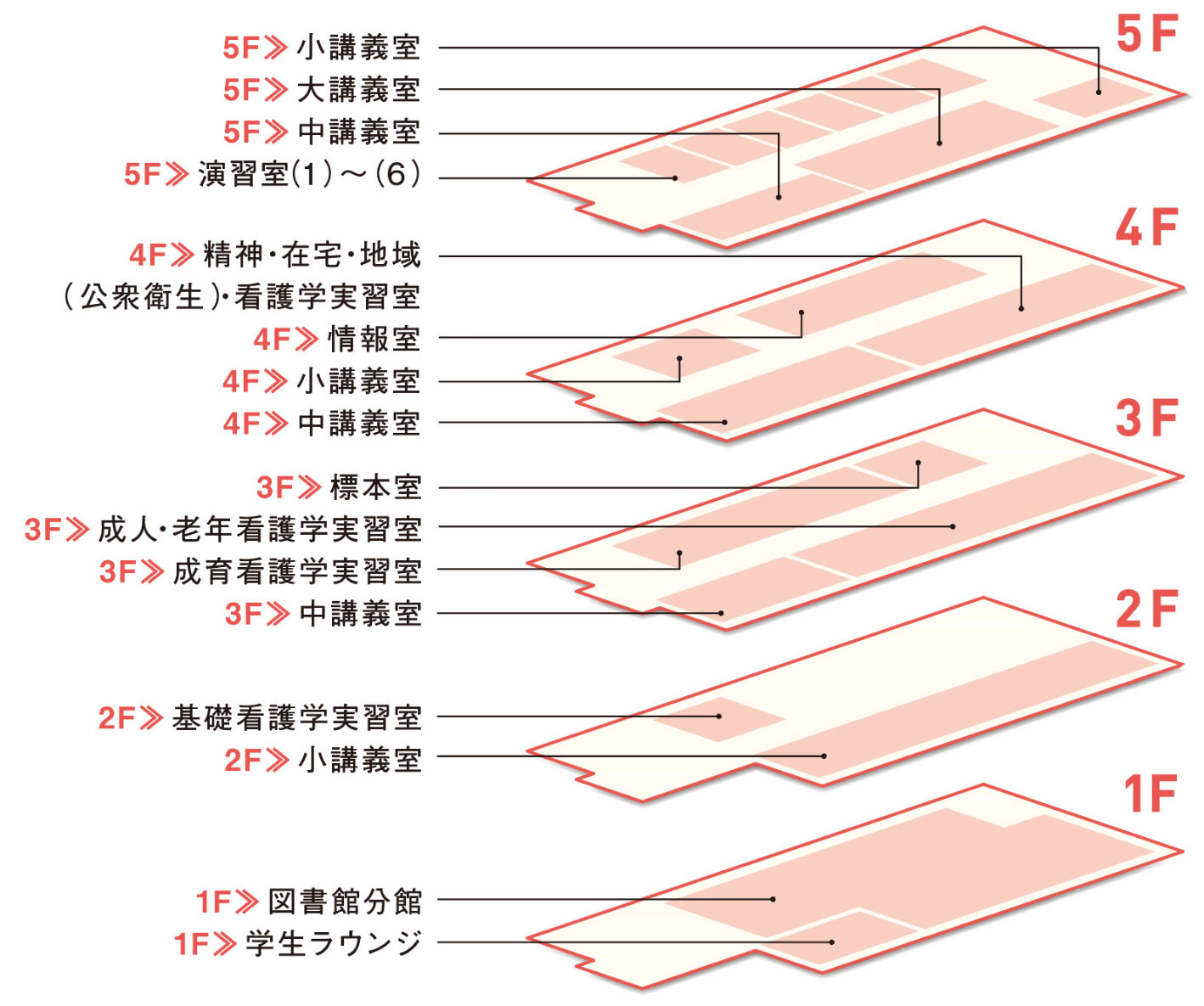 5F

5F≫ 小講義室
5F≫ 大講義室
5F≫ 中講義室
5F≫ 演習室(1)～(6)

4F

4F≫ 精神・在宅・地域（公衆衛生）・看護学実習室
4F≫ 情報室
4F≫ 小講義室
4F≫ 中講義室

3F

3F≫ 標本室
3F≫ 成人・老年看護学実習室
3F≫ 成育看護学実習室
3F≫ 中講義室

2F

2F≫ 基礎看護学実習室
2F≫ 小講義室

1F

1F≫ 図書館分館
1F≫ 学生ラウンジ